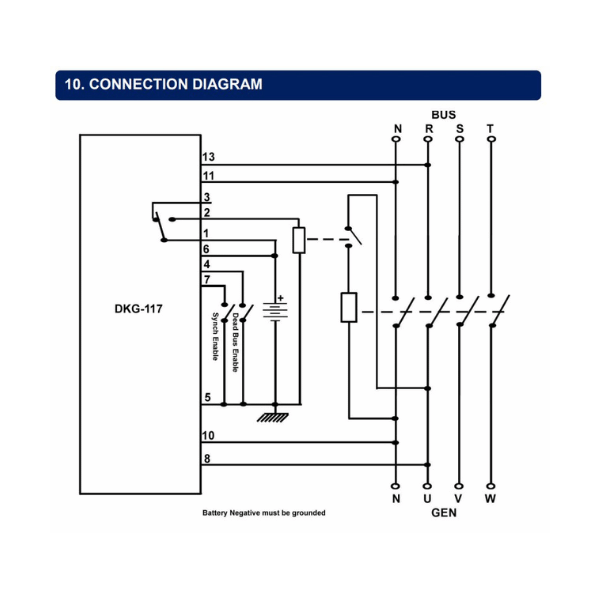 10. CONNECTION DIAGRAM

BUS
N R S T

13
11
3
2
1
6
4
7

DKG-117

Synch Enable
Dead Bus Enable

+

5
10
8

N U V W
GEN

Battery Negative must be grounded